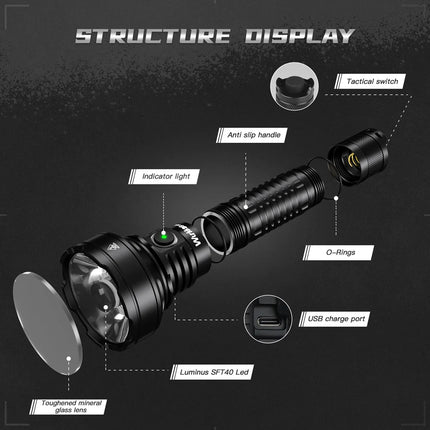 STRUCTURE DISPLAY

Tactical switch

Anti slip handle

Indicator light

O-Rings

USB charge port

Luminus SFT40 Led

Toughened mineral glass lens